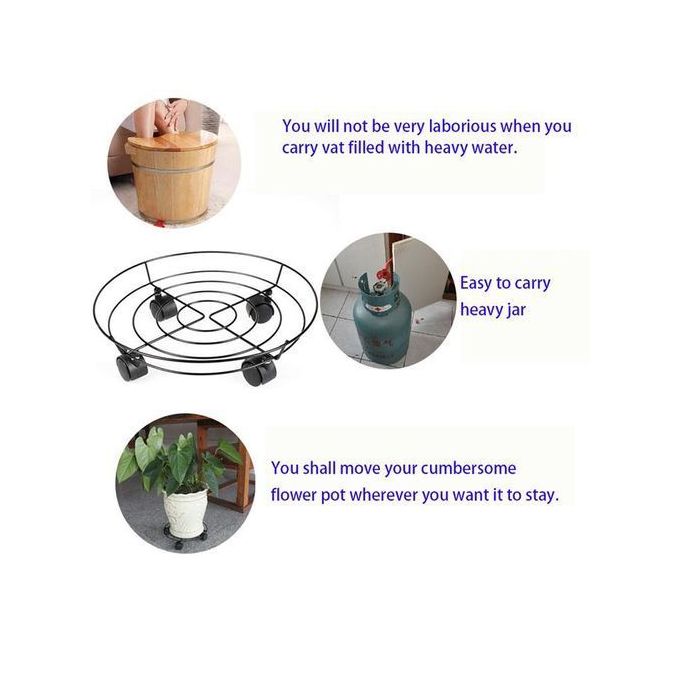 You will not be very laborious when you carry vat filled with heavy water.

Easy to carry heavy jar

You shall move your cumbersome flower pot wherever you want it to stay.