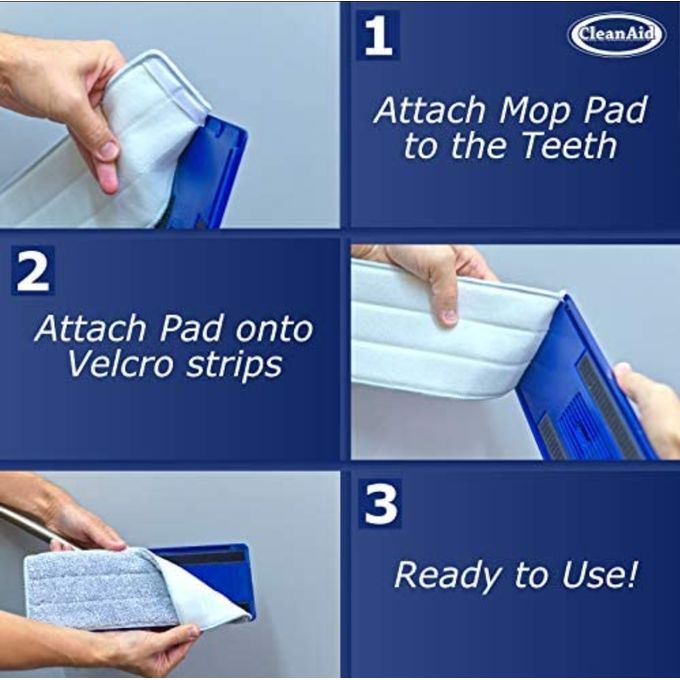 1

CleanAid

Attach Mop Pad to the Teeth

2

Attach Pad onto Velcro strips

3

Ready to Use!