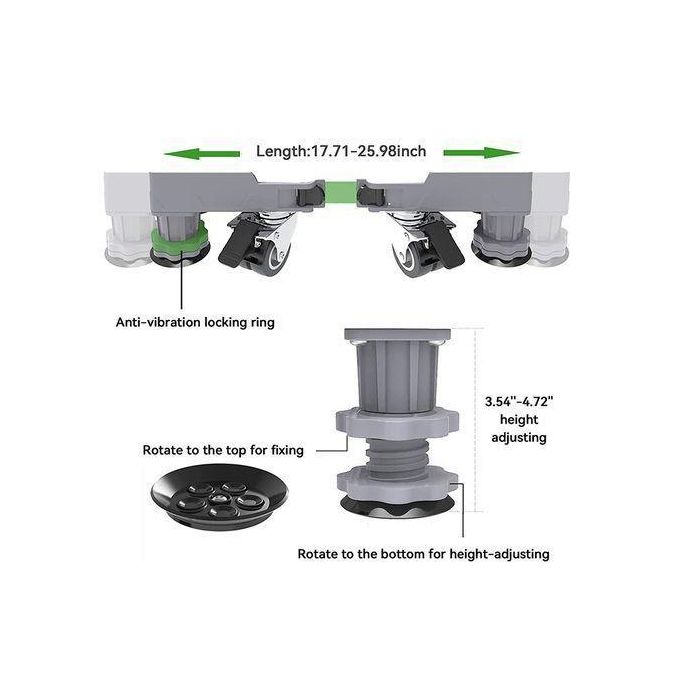 Length:17.71-25.98inch

Anti-vibration locking ring

3.54''-4.72'' height adjusting

Rotate to the top for fixing

Rotate to the bottom for height-adjusting